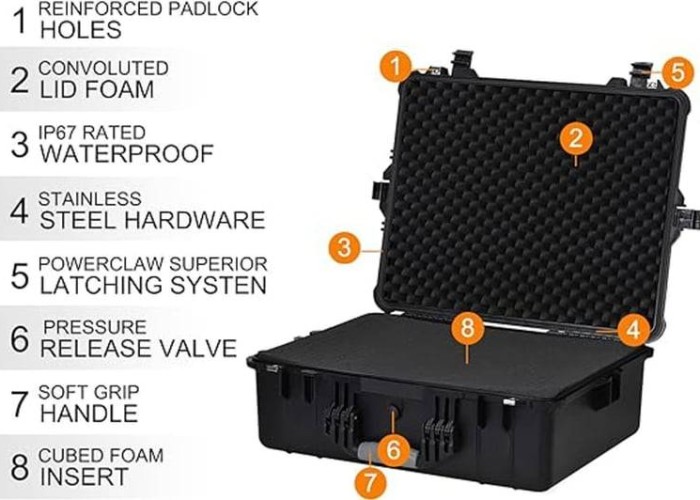 1 REINFORCED PADLOCK HOLES

2 CONVOLUTED LID FOAM

3 IP67 RATED WATERPROOF

4 STAINLESS STEEL HARDWARE

5 POWERCLAW SUPERIOR LATCHING SYSTEN

6 PRESSURE RELEASE VALVE

7 SOFT GRIP HANDLE

8 CUBED FOAM INSERT

1
5
2
3
8
4
6
7