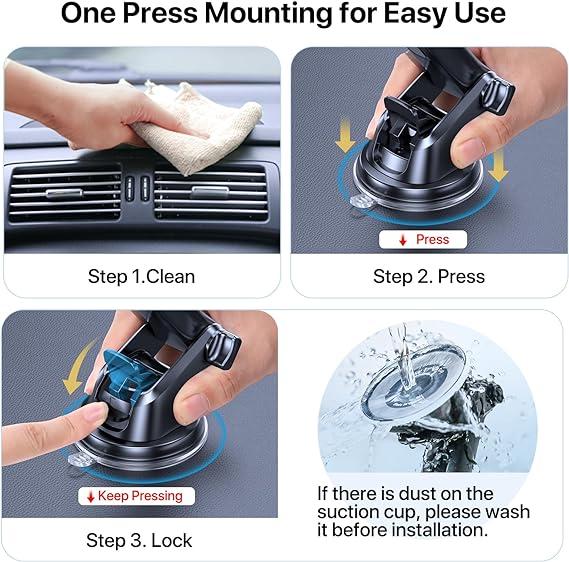 One Press Mounting for Easy Use

Step 1.Clean

↓ Press

Step 2. Press

↓ Keep Pressing

Step 3. Lock

If there is dust on the suction cup, please wash it before installation.